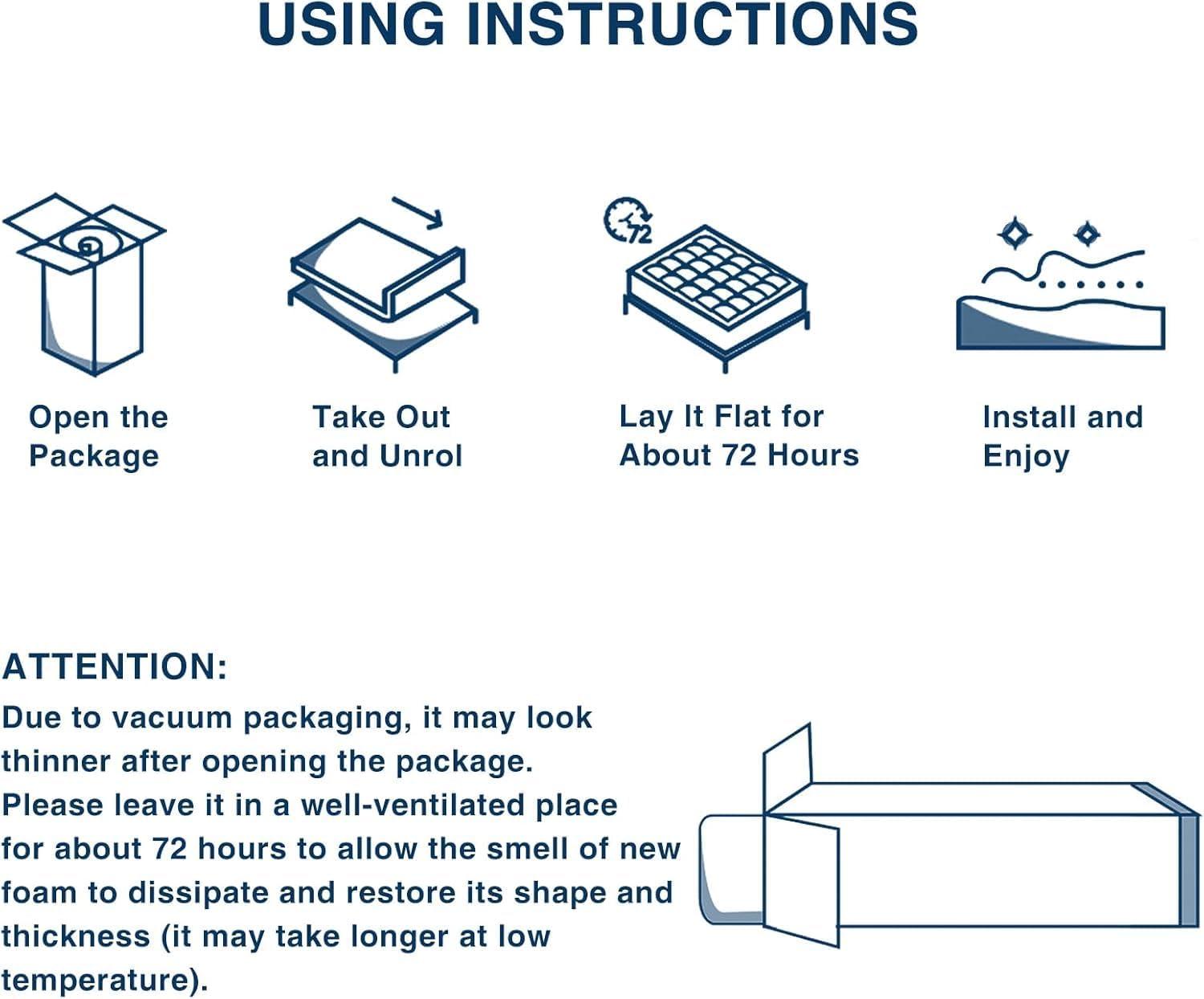 USING INSTRUCTIONS

72

Open the Package

Take Out and Unrol

Lay It Flat for About 72 Hours

Install and Enjoy

ATTENTION:

Due to vacuum packaging, it may look thinner after opening the package. Please leave it in a well-ventilated place for about 72 hours to allow the smell of new foam to dissipate and restore its shape and thickness (it may take longer at low temperature).