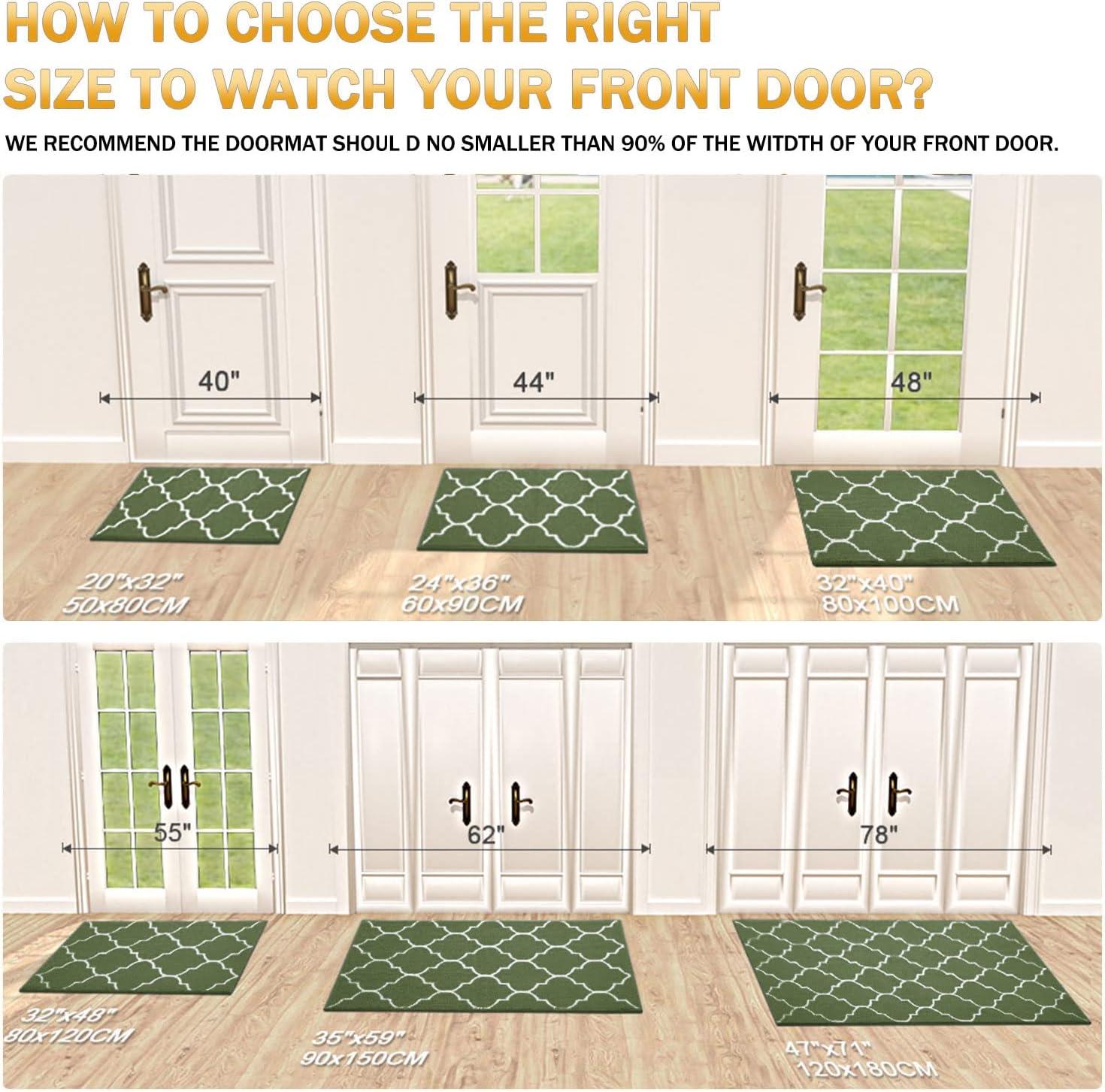 HOW TO CHOOSE THE RIGHT SIZE TO WATCH YOUR FRONT DOOR?

WE RECOMMEND THE DOORMAT SHOUL D NO SMALLER THAN 90% OF THE WITDTH OF YOUR FRONT DOOR.

40"

20"x32"
50x80CM

44"

24"x36"
60x90CM

48"

32"x40"
80x100CM

55"

32"x48"
80x120CM

62"

35"x59"
90x150CM

78"

47"x71"
120x180CM