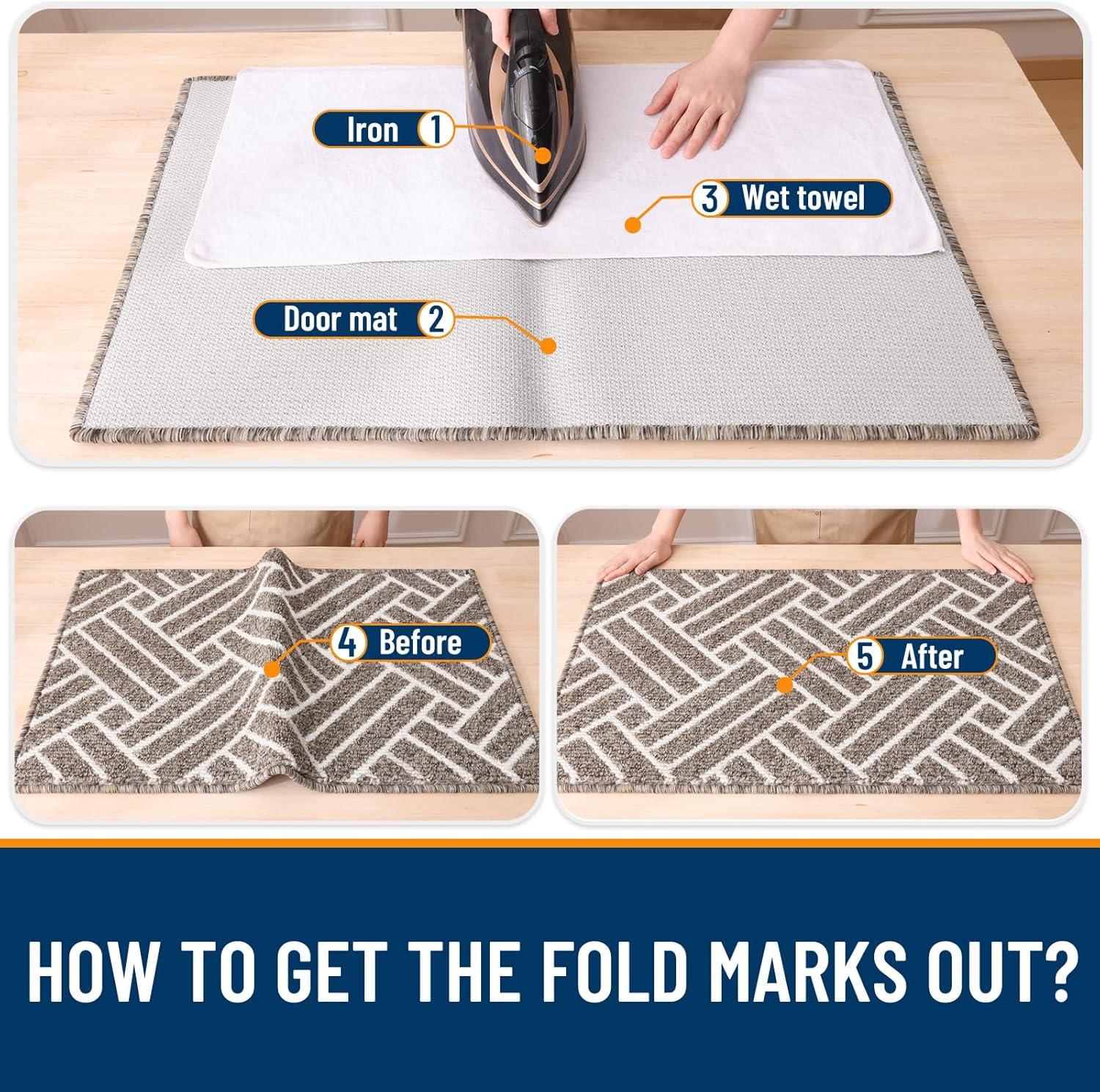 Iron 1

3 Wet towel

Door mat 2

4 Before

5 After

HOW TO GET THE FOLD MARKS OUT?