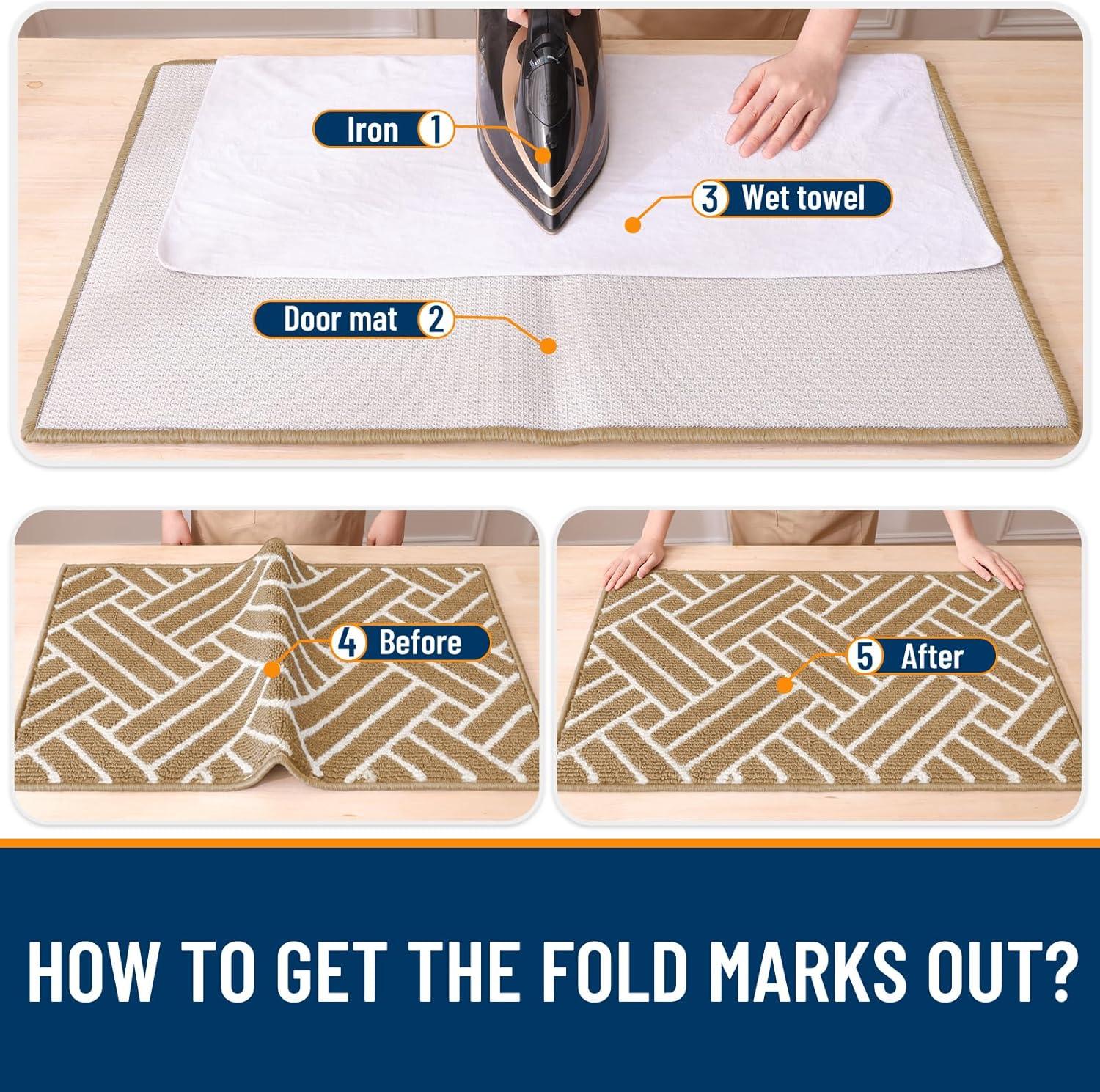 Iron 1

3 Wet towel

Door mat 2

4 Before

5 After

HOW TO GET THE FOLD MARKS OUT?