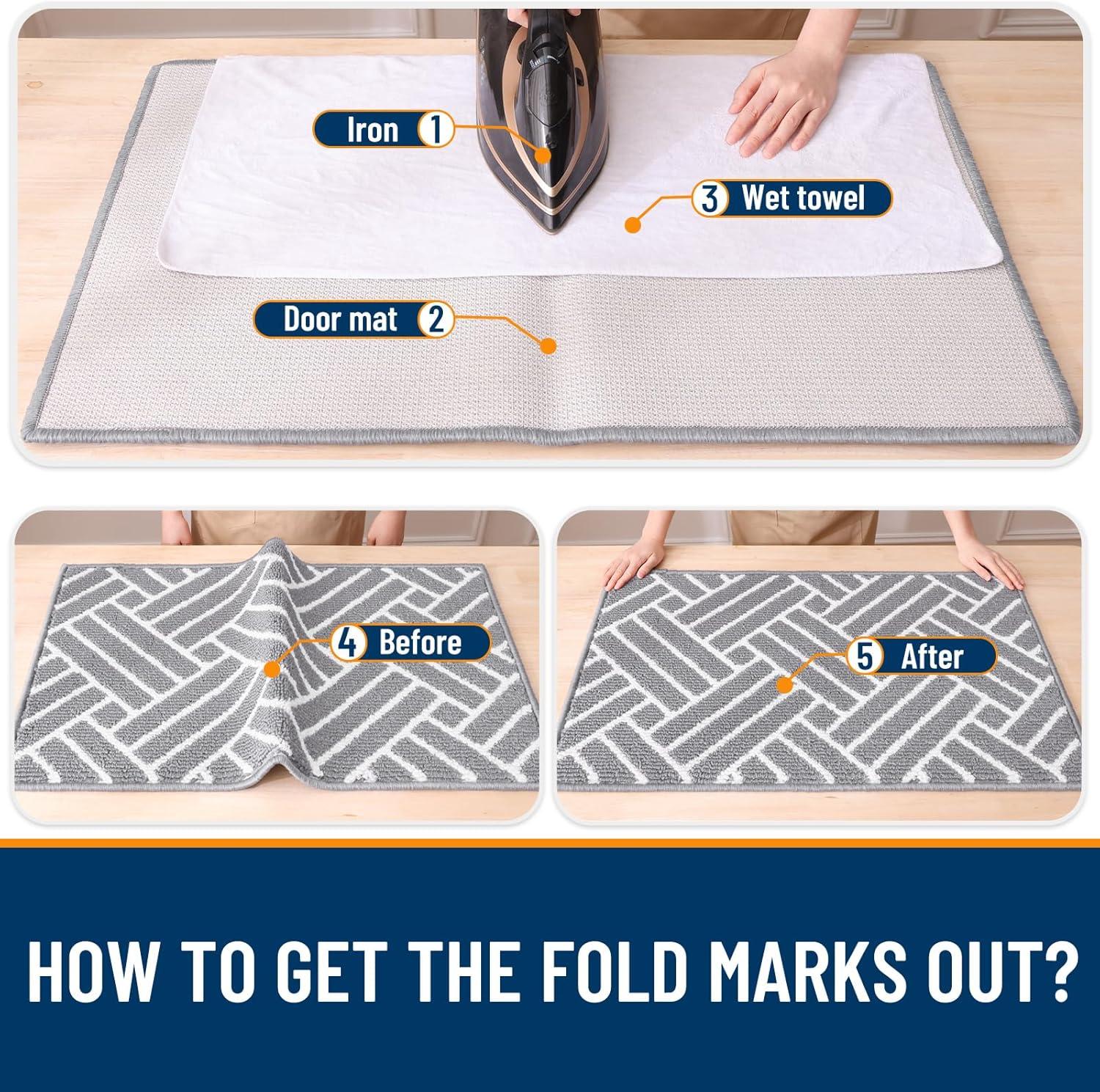 Iron 1

3 Wet towel

Door mat 2

4 Before

5 After

HOW TO GET THE FOLD MARKS OUT?