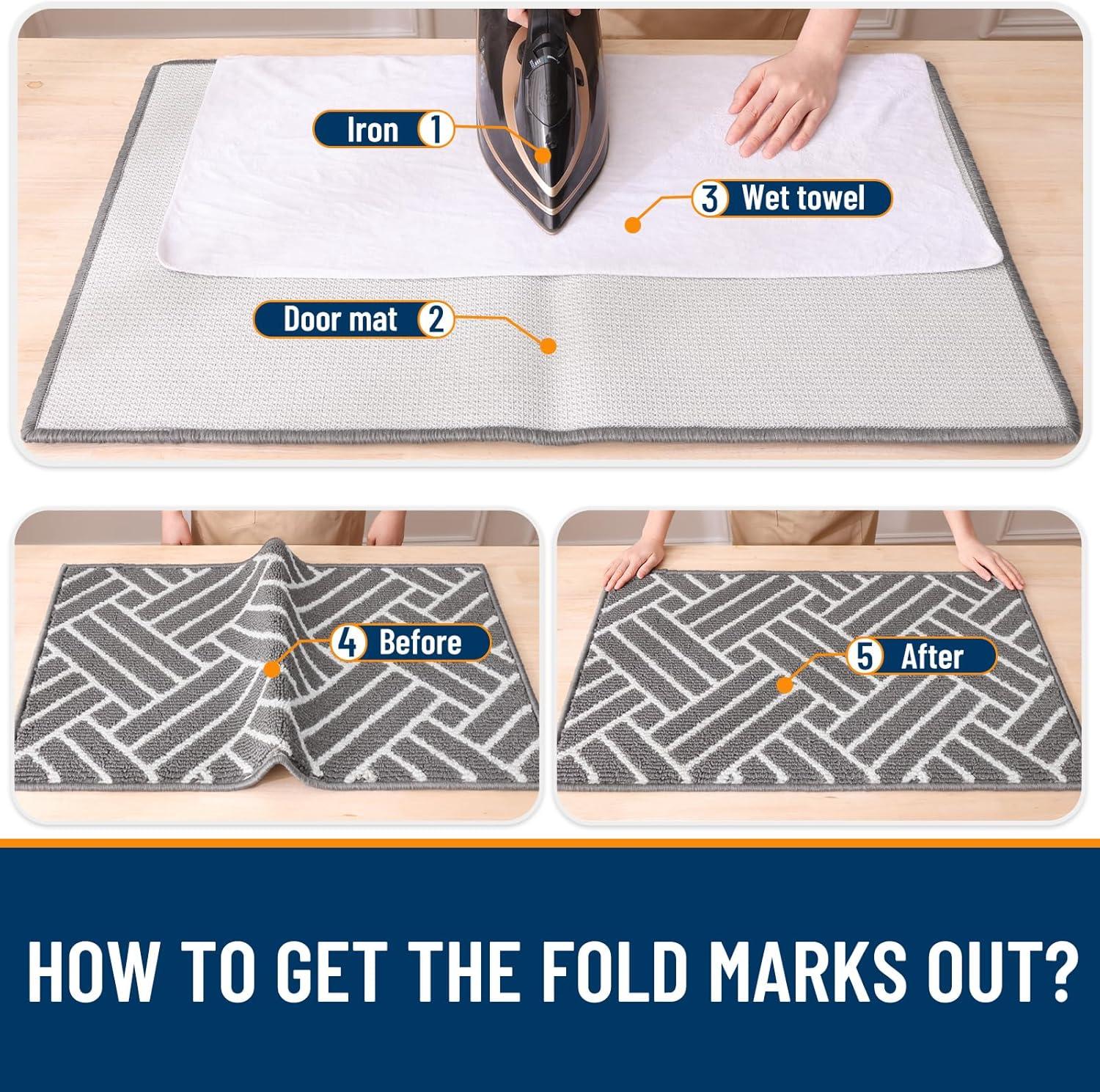 Iron 1

3 Wet towel

Door mat 2

4 Before

5 After

HOW TO GET THE FOLD MARKS OUT?