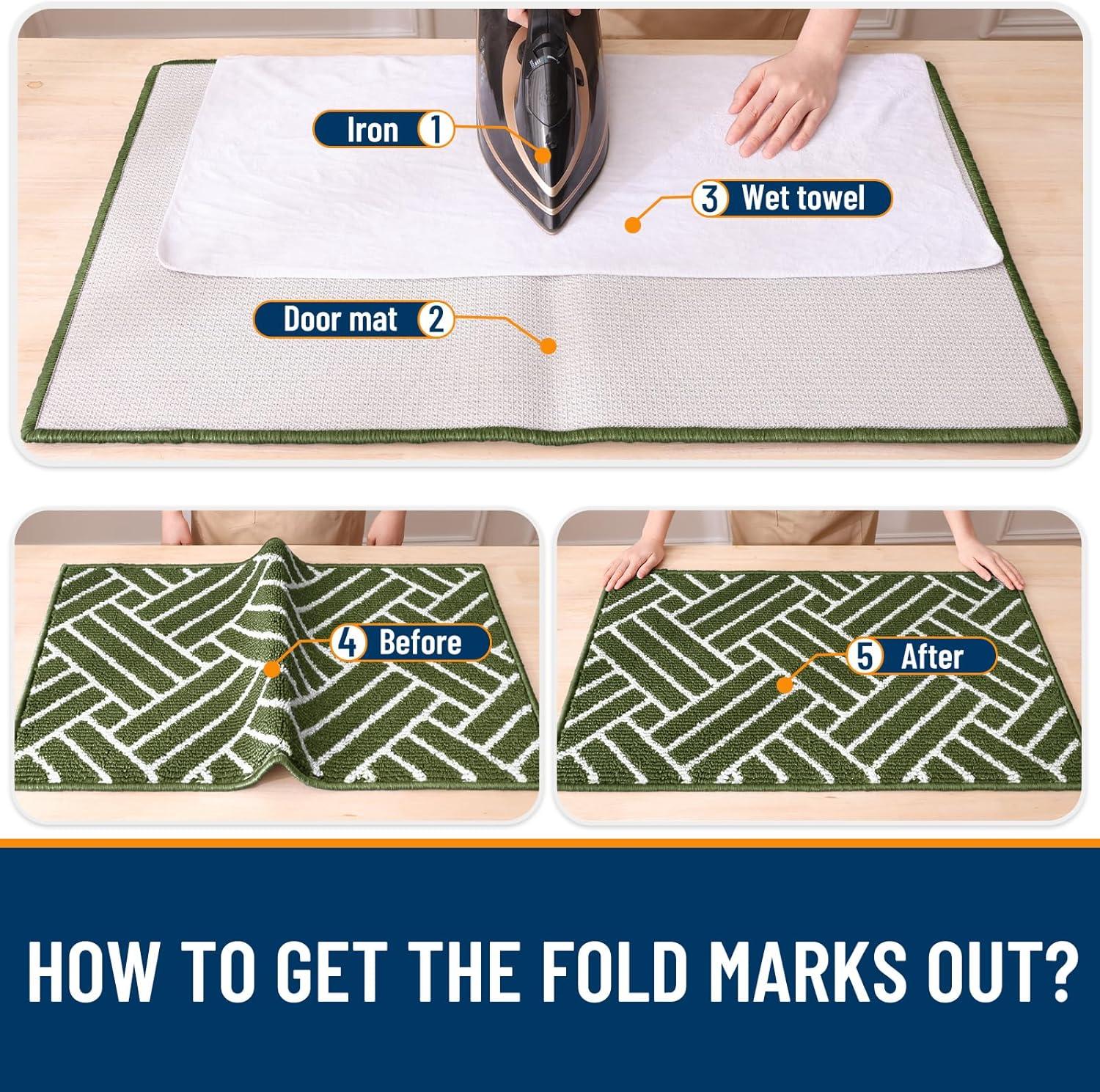 Iron 1

3 Wet towel

Door mat 2

4 Before

5 After

HOW TO GET THE FOLD MARKS OUT?