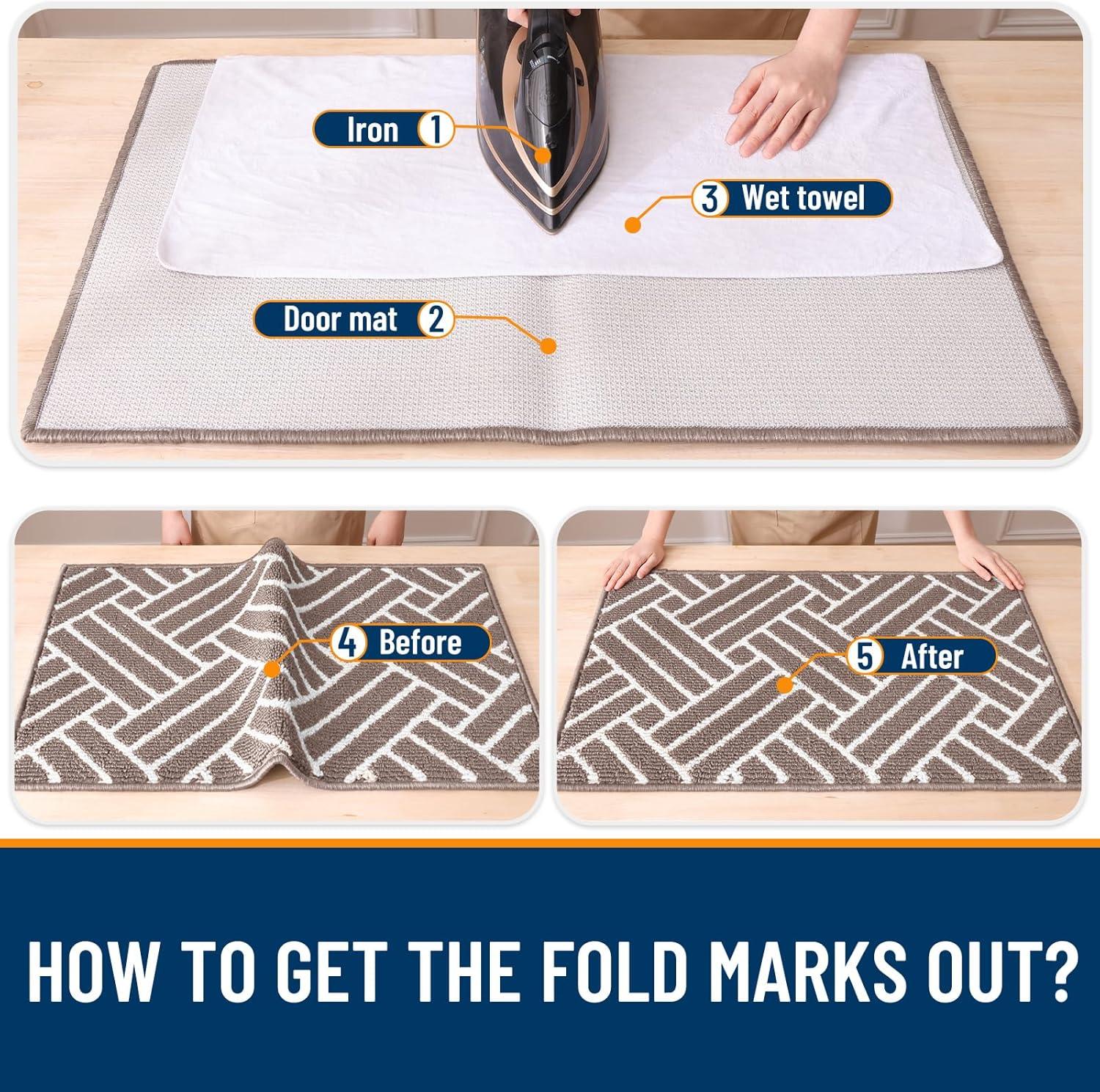 Iron 1

3 Wet towel

Door mat 2

4 Before

5 After

HOW TO GET THE FOLD MARKS OUT?