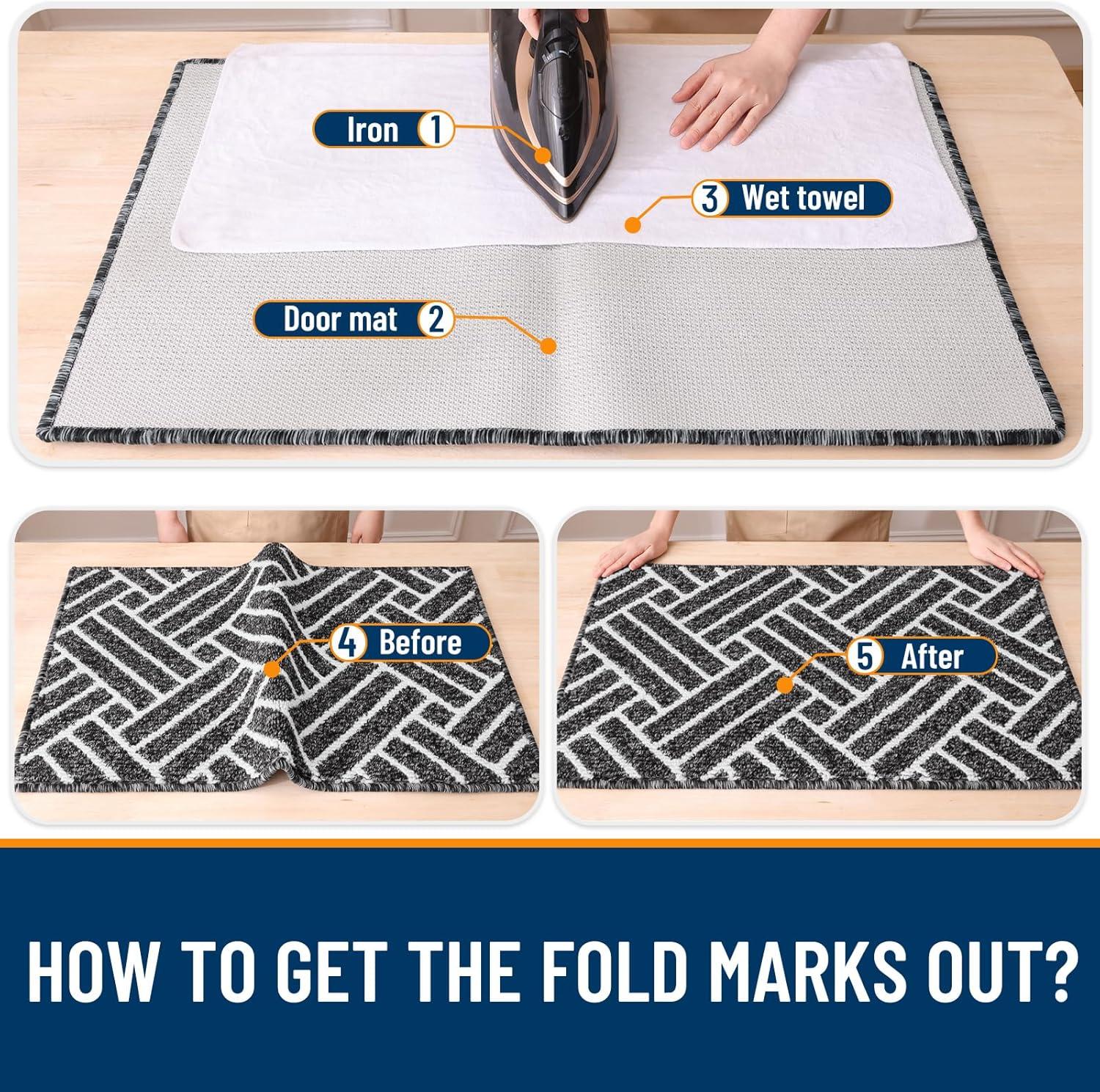 Iron 1

3 Wet towel

Door mat 2

4 Before

5 After

HOW TO GET THE FOLD MARKS OUT?