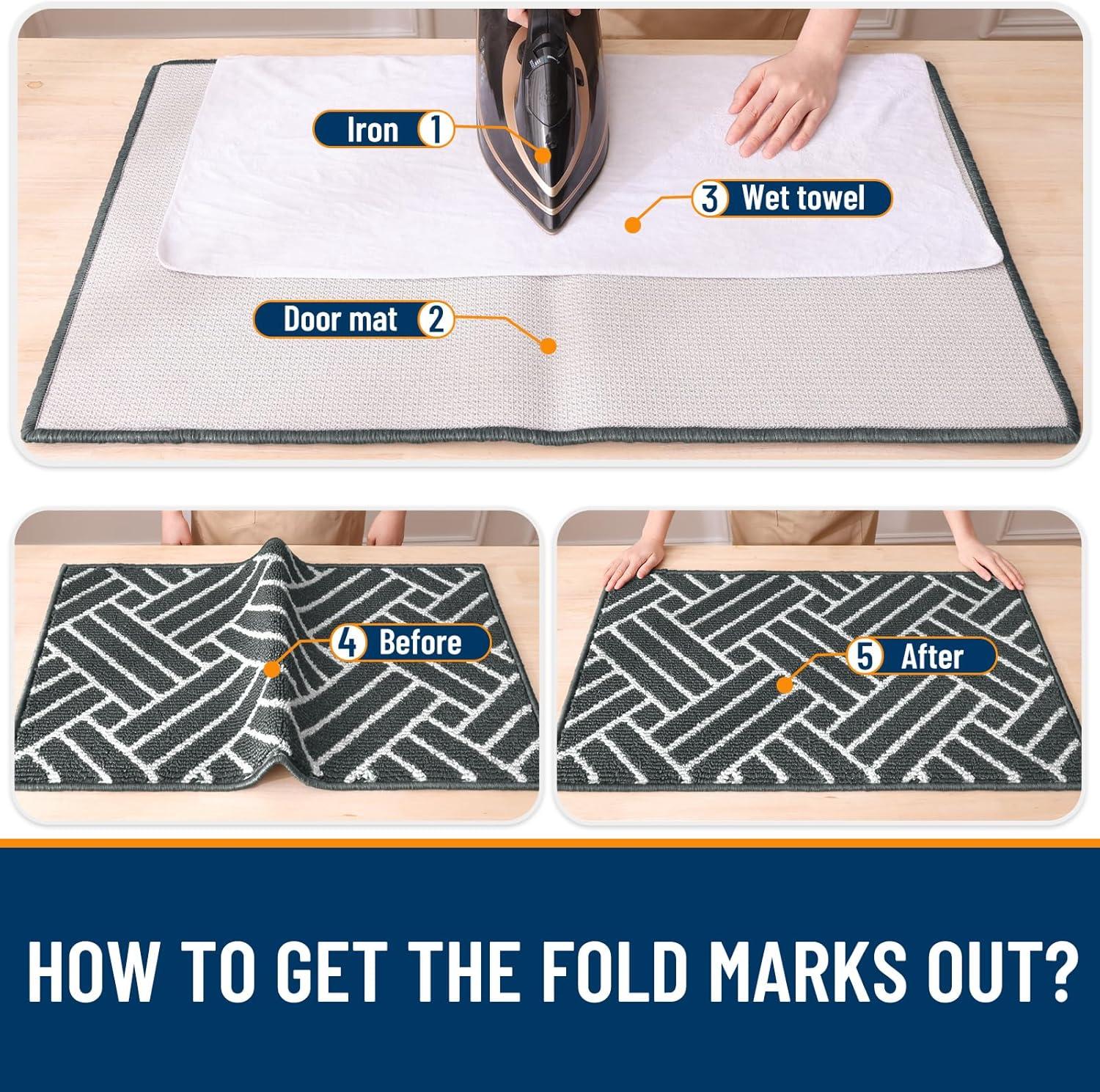 Iron 1

3 Wet towel

Door mat 2

4 Before

5 After

HOW TO GET THE FOLD MARKS OUT?