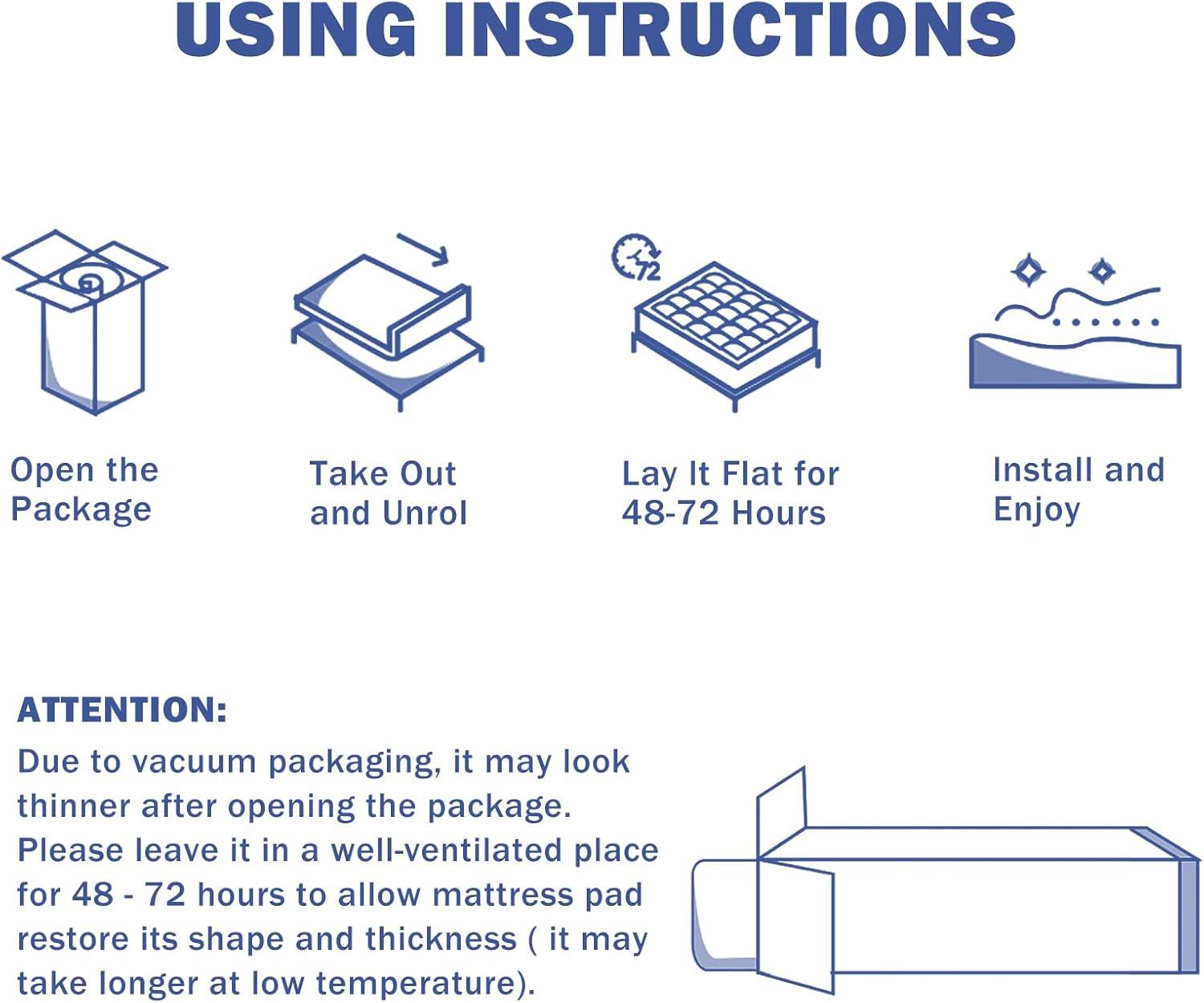 USING INSTRUCTIONS

72

Open the Package

Take Out and Unrol

Lay It Flat for 48-72 Hours

Install and Enjoy

ATTENTION:

Due to vacuum packaging, it may look thinner after opening the package. Please leave it in a well-ventilated place for 48 - 72 hours to allow mattress pad restore its shape and thickness ( it may take longer at low temperature).