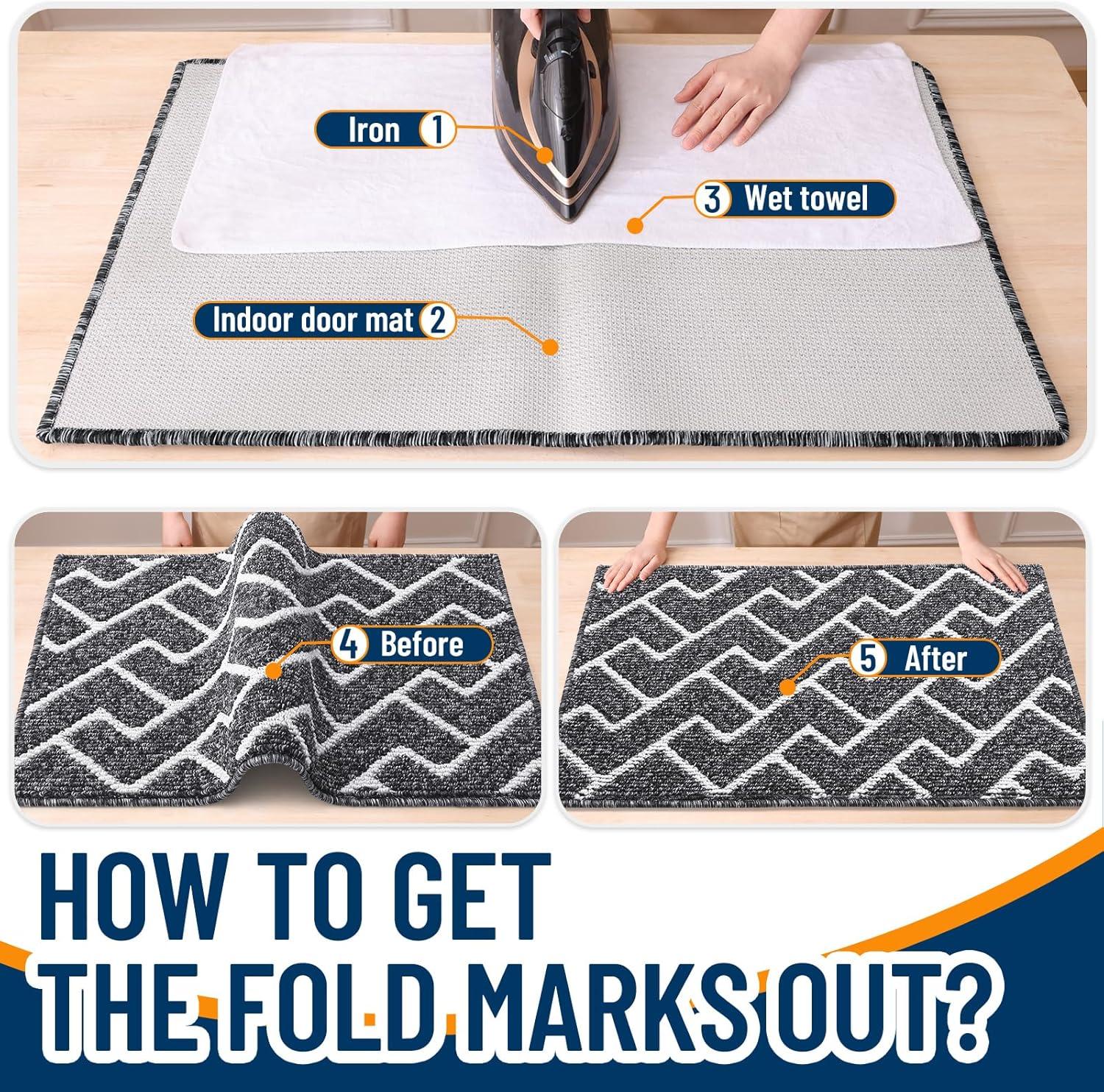 Iron 1

3 Wet towel

Indoor door mat 2

4 Before

5 After

HOW TO GET THE FOLD MARKS OUT?