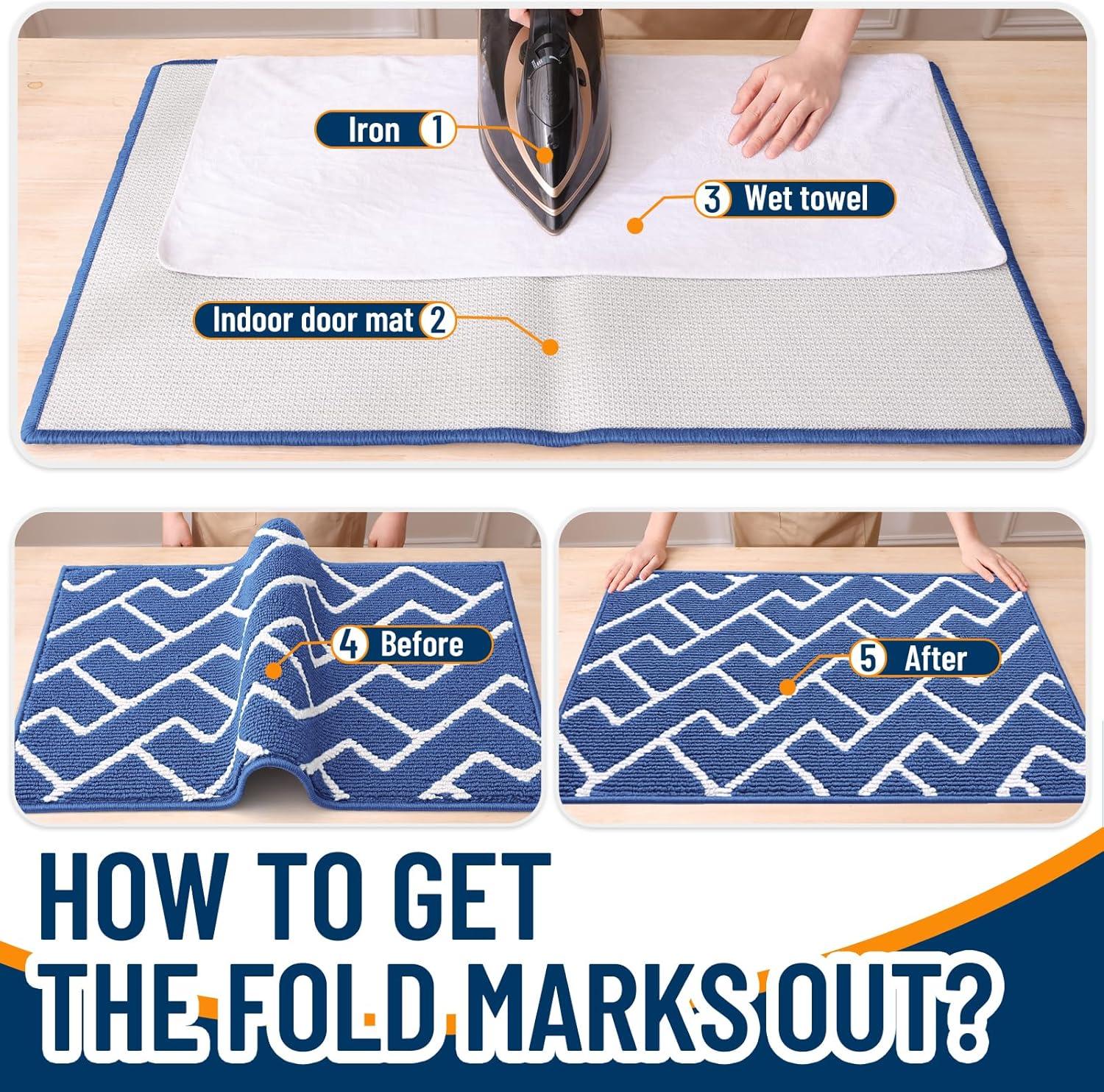 Iron 1

3 Wet towel

Indoor door mat 2

4 Before

5 After

HOW TO GET THE FOLD MARKS OUT?