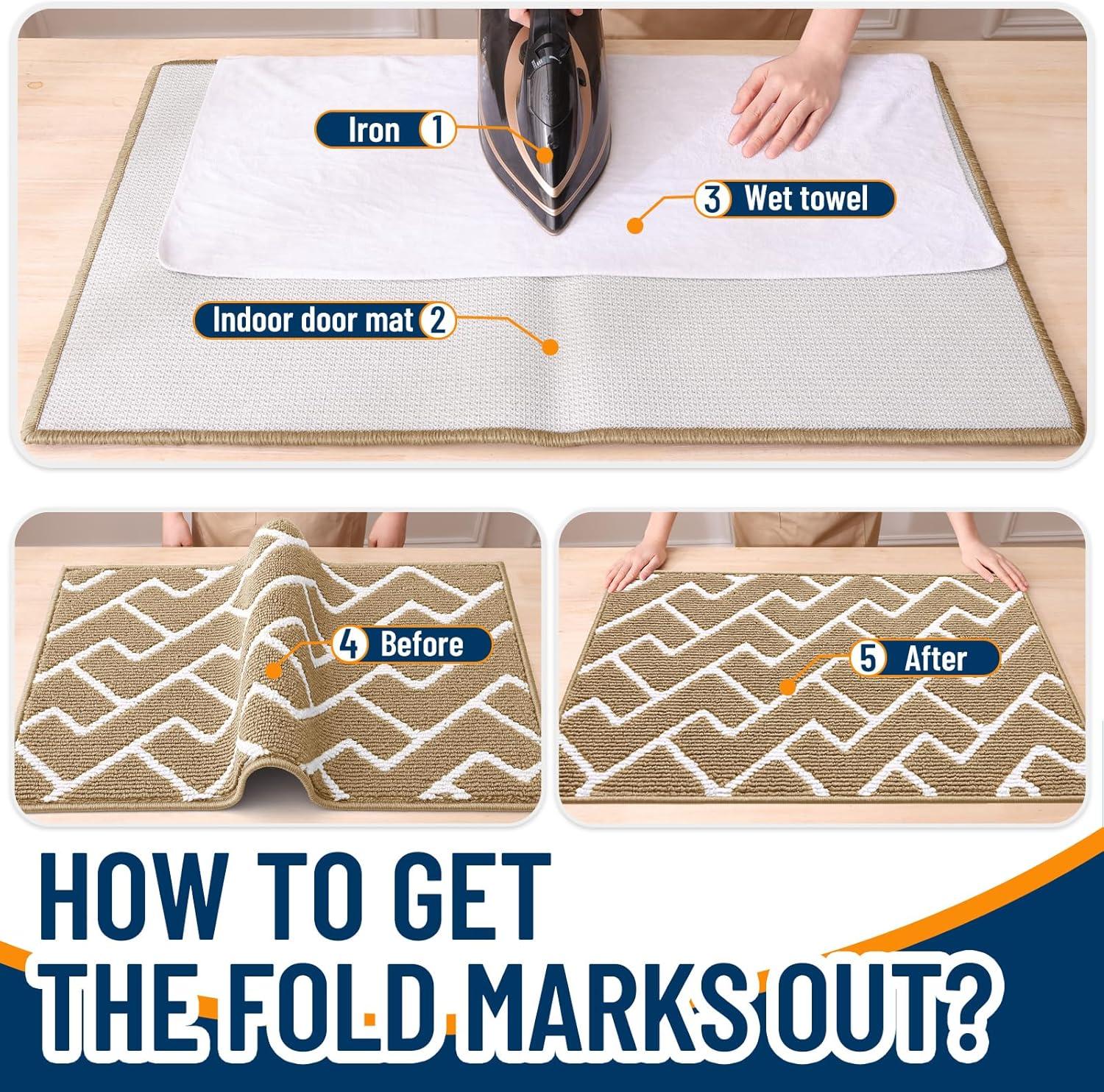 Iron 1

3 Wet towel

Indoor door mat 2

4 Before

5 After

HOW TO GET THE FOLD MARKS OUT?