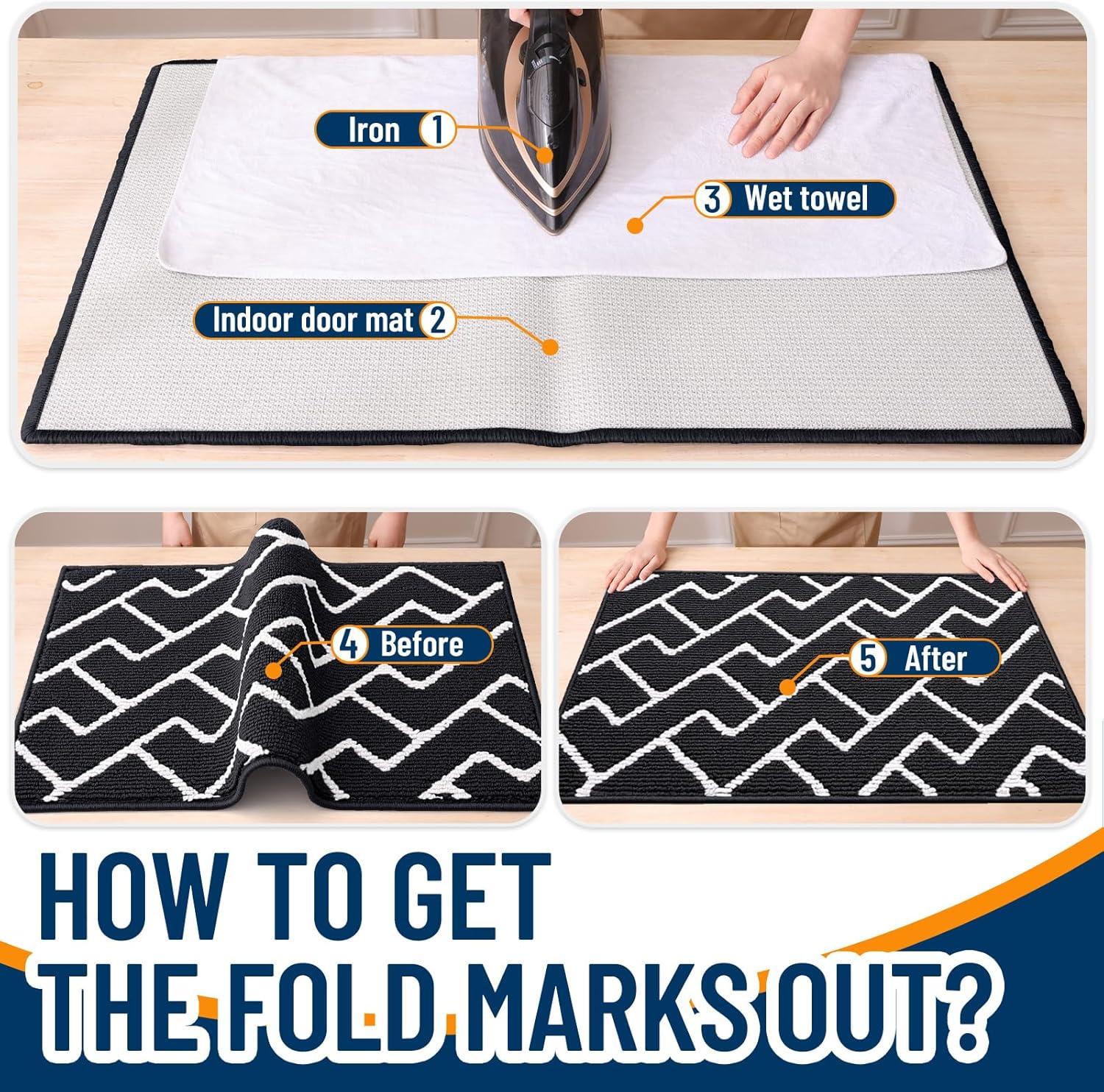 Iron 1

3 Wet towel

Indoor door mat 2

4 Before

5 After

HOW TO GET THE FOLD MARKS OUT?