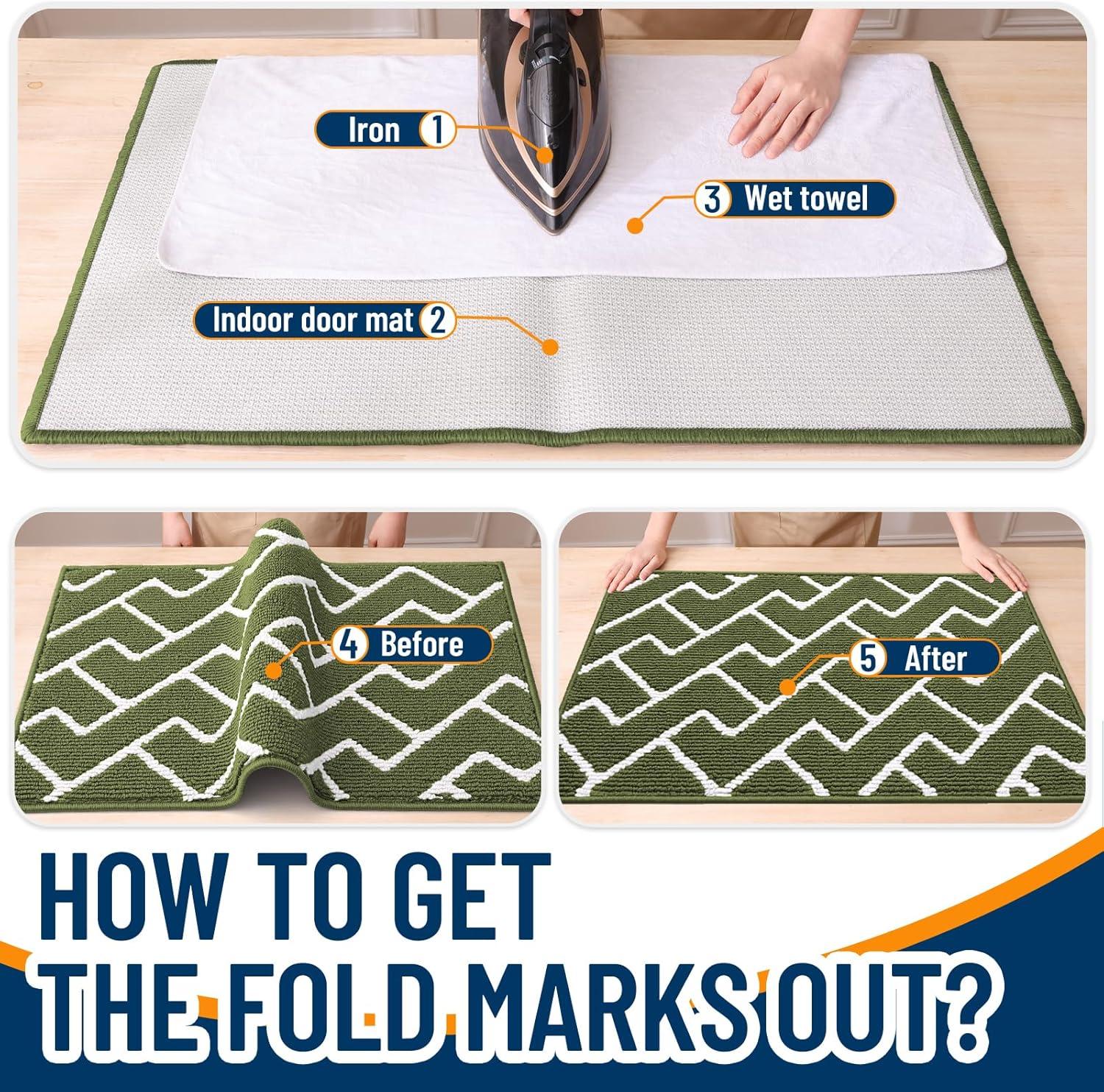 Iron 1

3 Wet towel

Indoor door mat 2

4 Before

5 After

HOW TO GET THE FOLD MARKS OUT?