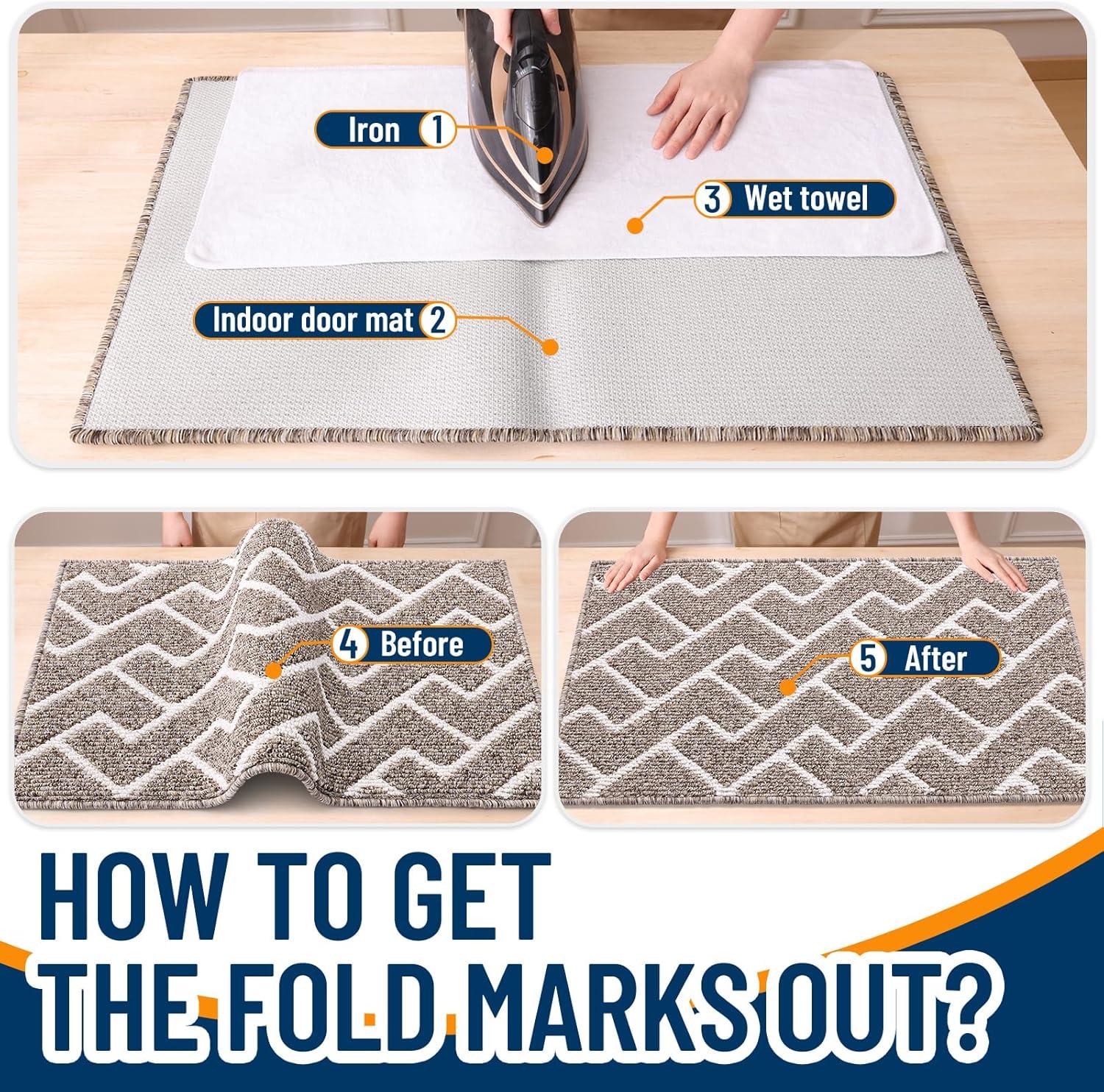 Iron 1

3 Wet towel

Indoor door mat 2

4 Before

5 After

HOW TO GET
THE FOLD MARKS OUT?