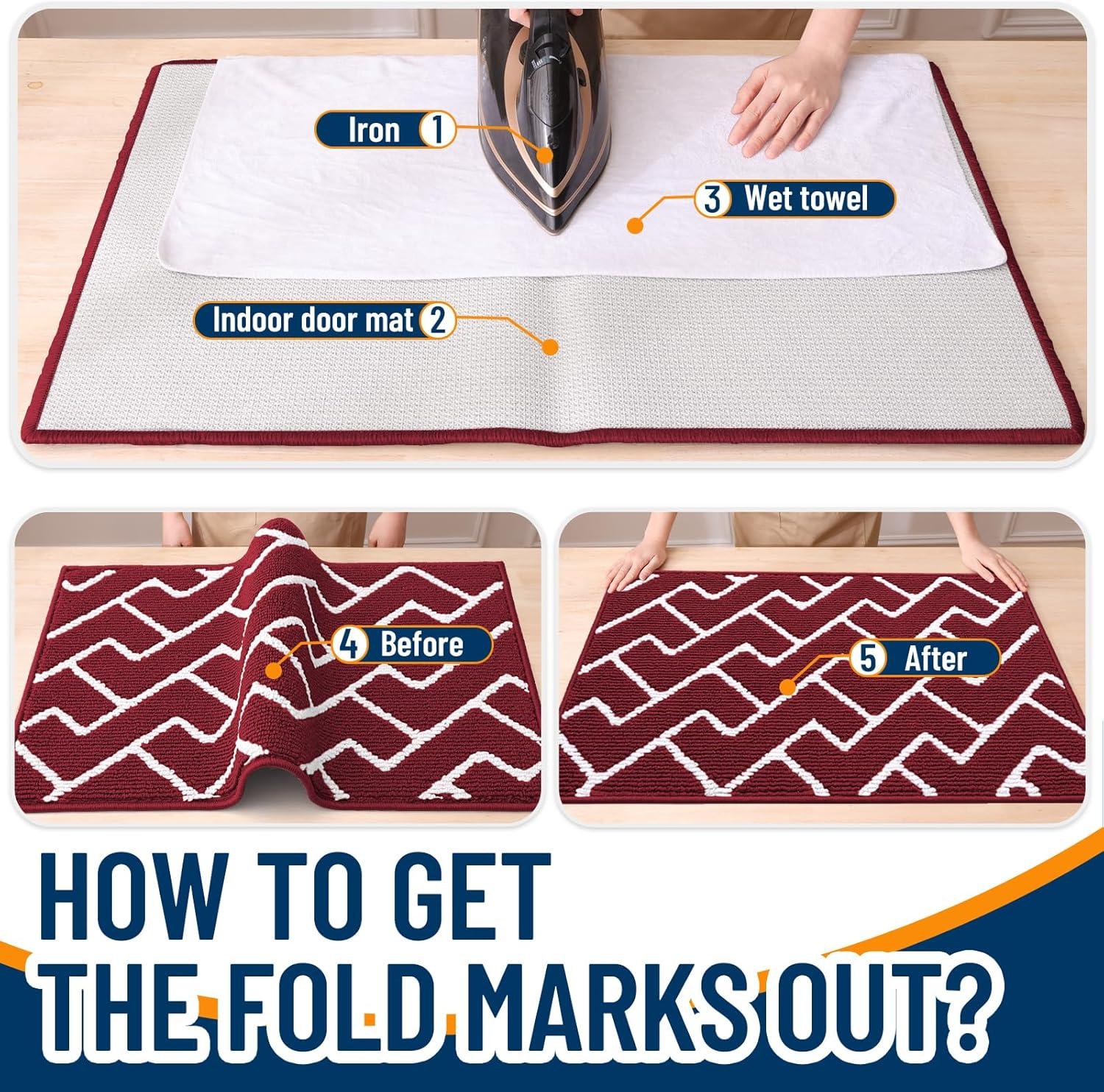 Iron 1

3 Wet towel

Indoor door mat 2

4 Before

5 After

HOW TO GET THE FOLD MARKS OUT?