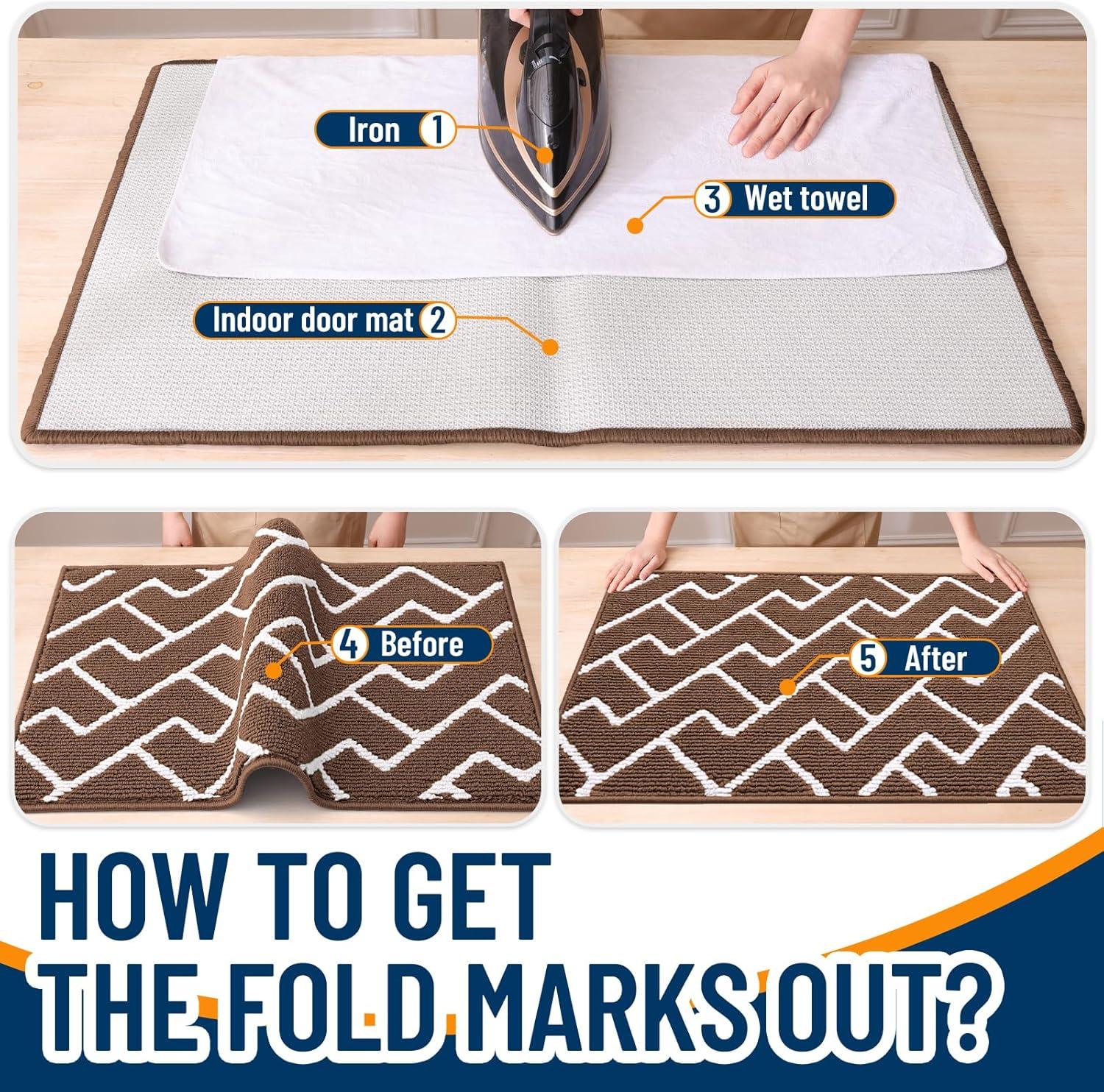 Iron 1

3 Wet towel

Indoor door mat 2

4 Before

5 After

HOW TO GET THE FOLD MARKS OUT?